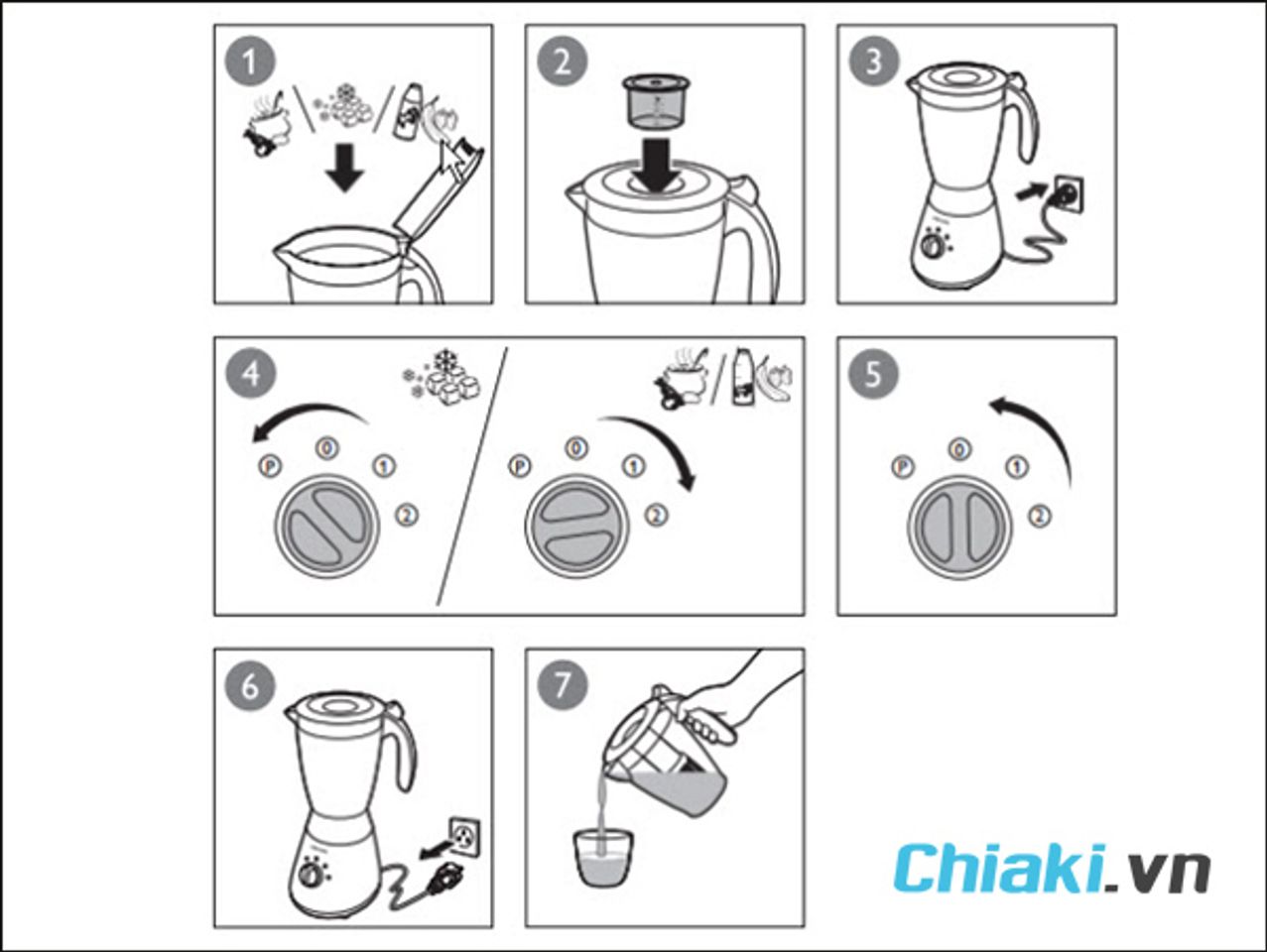 1

2

3

4

P 0 1 2

P 0 1 2

5

P 0 1 2

6

7

Chiaki.vn