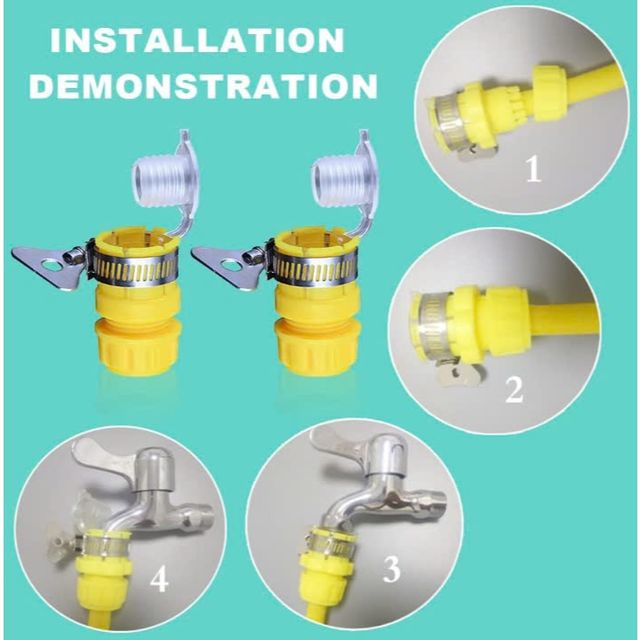 INSTALLATION DEMONSTRATION

1

2

4

3