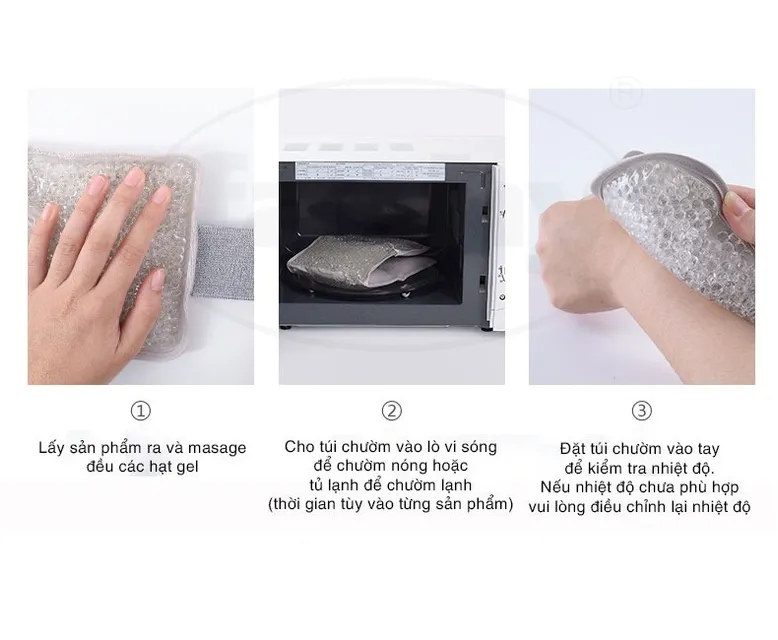 ①

Lấy sản phẩm ra và masage đều các hạt gel

②

Cho túi chườm vào lò vi sóng để chườm nóng hoặc tủ lạnh để chườm lạnh (thời gian tùy vào từng sản phẩm)

③

Đặt túi chườm vào tay để kiểm tra nhiệt độ. Nếu nhiệt độ chưa phù hợp vui lòng điều chỉnh lại nhiệt độ