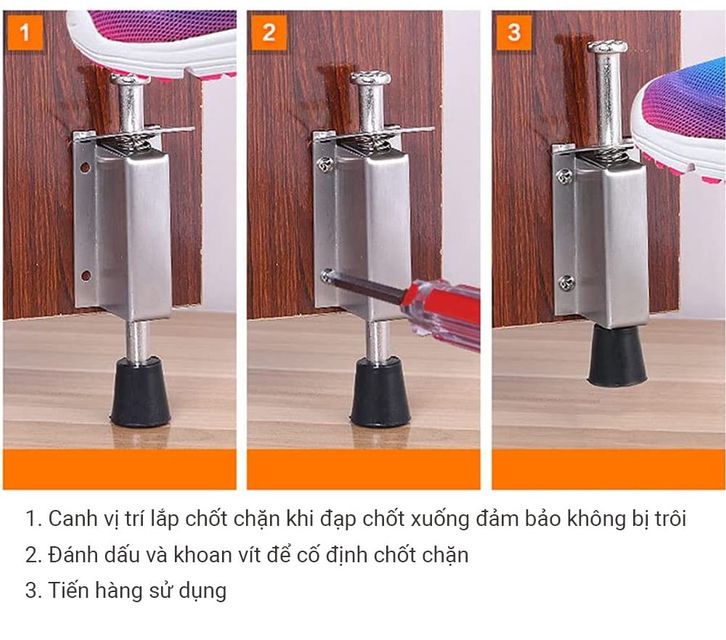 1

2

3

1. Canh vị trí lắp chốt chặn khi đạp chốt xuống đảm bảo không bị trôi
2. Đánh dấu và khoan vít để cố định chốt chặn
3. Tiến hàng sử dụng