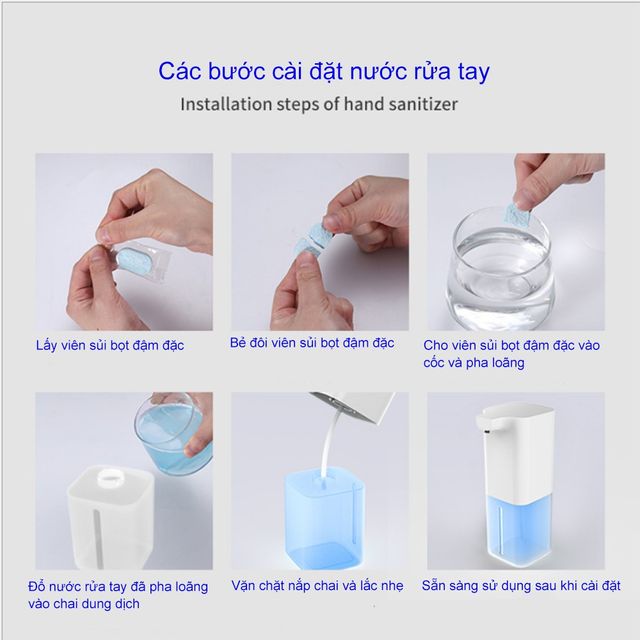 Các bước cài đặt nước rửa tay

Installation steps of hand sanitizer

Lấy viên sủi bọt đậm đặc

Bẻ đôi viên sủi bọt đậm đặc

Cho viên sủi bọt đậm đặc vào cốc và pha loãng

Đổ nước rửa tay đã pha loãng vào chai dung dịch

Vặn chặt nắp chai và lắc nhẹ

Sẵn sàng sử dụng sau khi cài đặt