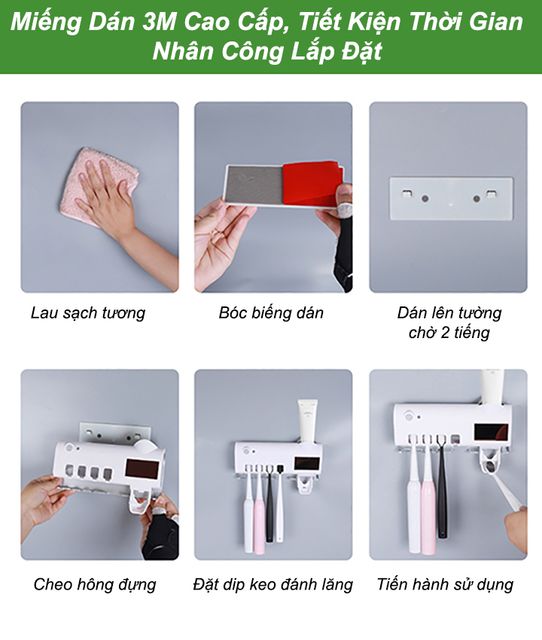 Miếng Dán 3M Cao Cấp, Tiết Kiện Thời Gian Nhân Công Lắp Đặt

Lau sạch tương

Bóc biếng dán

Dán lên tường chờ 2 tiếng

Cheo hông đựng

Đặt dip keo đánh lăng

Tiến hành sử dụng