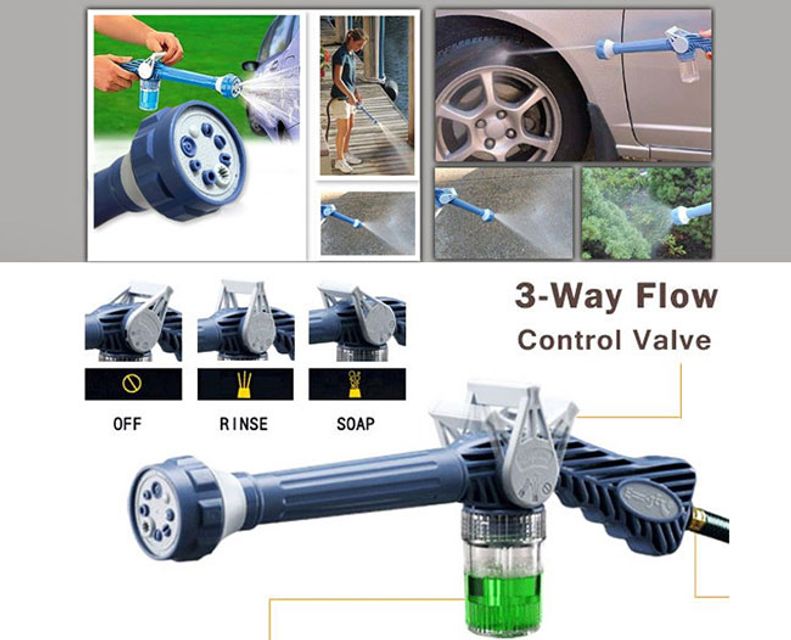 3-Way Flow
Control Valve

OFF

RINSE

SOAP