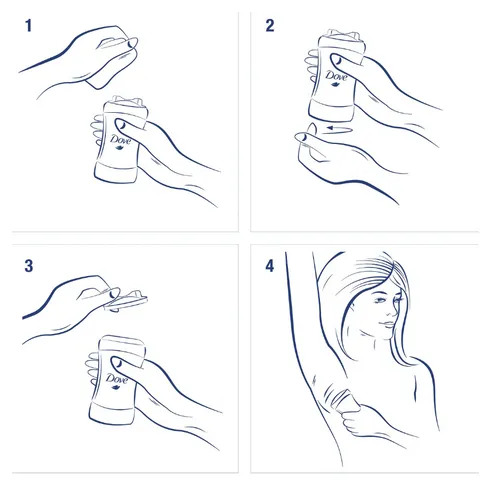 1

Dove

2

Dove

3

Dove

4