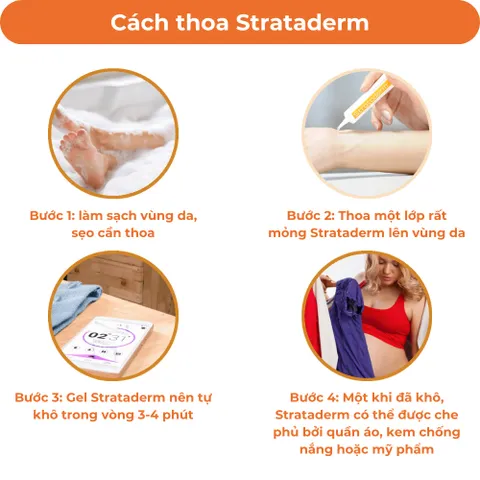 Cách thoa Strataderm

Bước 1: làm sạch vùng da, sẹo cần thoa

Bước 2: Thoa một lớp rất mỏng Strataderm lên vùng da

02:31

Bước 3: Gel Strataderm nên tự khô trong vòng 3-4 phút

Bước 4: Một khi đã khô, Strataderm có thể được che phủ bởi quần áo, kem chống nắng hoặc mỹ phẩm