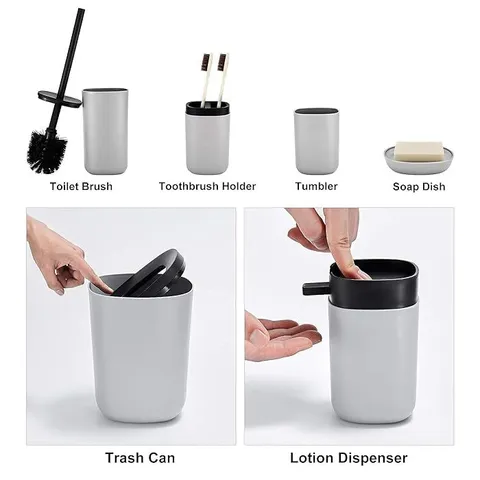 Toilet Brush
Toothbrush Holder
Tumbler
Soap Dish

Trash Can
Lotion Dispenser