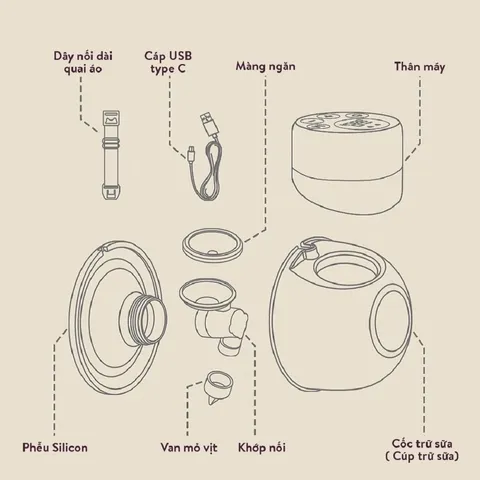 Dây nối dài quai áo

Cáp USB type C

Màng ngăn

Thân máy

Phễu Silicon

Van mỏ vịt

Khớp nối

Cốc trữ sữa ( Cúp trữ sữa)