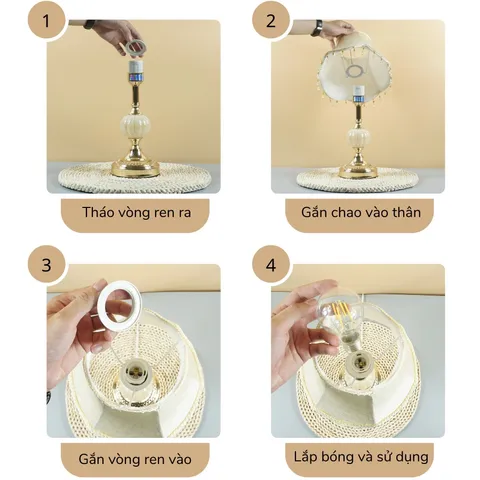 1

Tháo vòng ren ra

2

Gắn chao vào thân

3

Gắn vòng ren vào

4

Lắp bóng và sử dụng