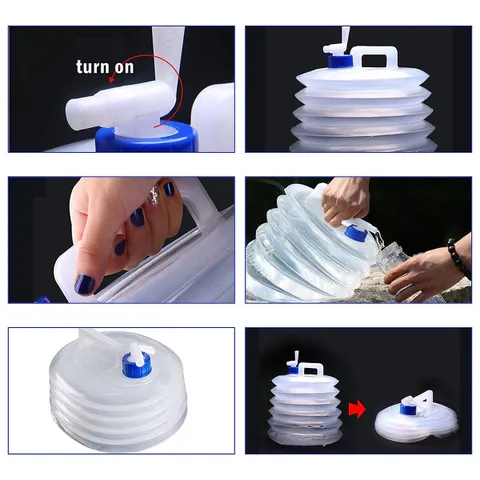 turn on