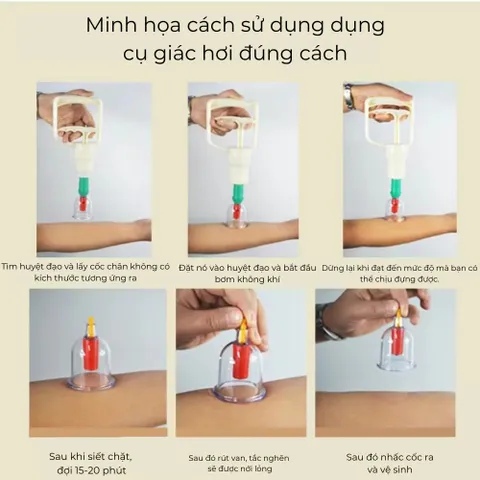 Minh họa cách sử dụng dụng cụ giác hơi đúng cách

Tìm huyệt đạo và lấy cốc chân không có kích thước tương ứng ra

Đặt nó vào huyệt đạo và bắt đầu bơm không khí

Dừng lại khi đạt đến mức độ mà bạn có thể chịu đựng được.

Sau khi siết chặt, đợi 15-20 phút

Sau đó rút van, tắc nghẽn sẽ được nới lỏng

Sau đó nhấc cốc ra và vệ sinh