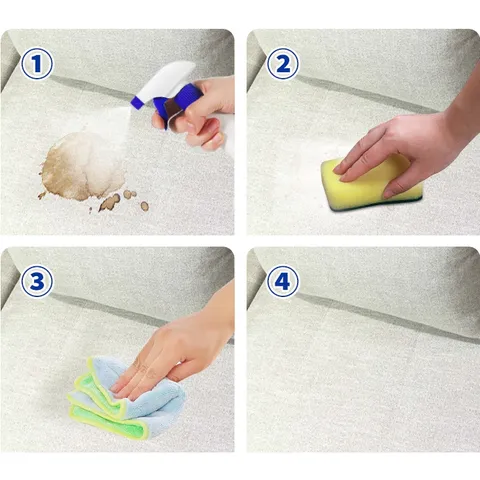 1
2
3
4