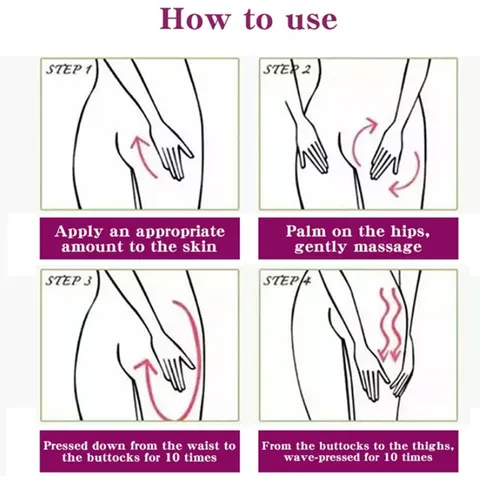 How to use

STEP 1

Apply an appropriate amount to the skin

STEP 2

Palm on the hips, gently massage

STEP 3

Pressed down from the waist to the buttocks for 10 times

STEP 4

From the buttocks to the thighs, wave-pressed for 10 times