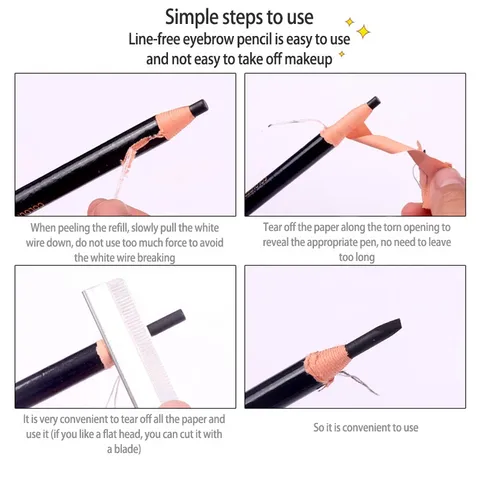 Simple steps to use
Line-free eyebrow pencil is easy to use and not easy to take off makeup

When peeling the refill, slowly pull the white wire down, do not use too much force to avoid the white wire breaking

Tear off the paper along the torn opening to reveal the appropriate pen, no need to leave too long

It is very convenient to tear off all the paper and use it (if you like a flat head, you can cut it with a blade)

So it is convenient to use