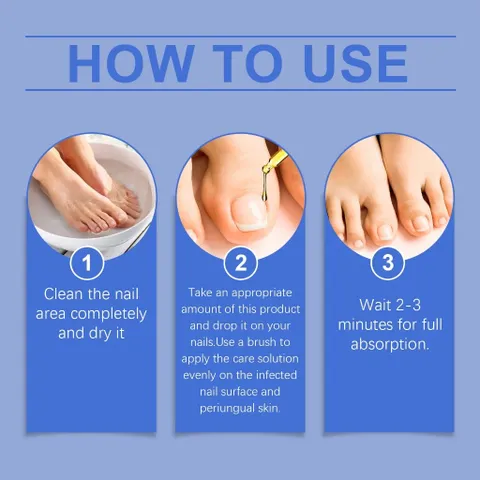 HOW TO USE

1
Clean the nail area completely and dry it

2
Take an appropriate amount of this product and drop it on your nails.Use a brush to apply the care solution evenly on the infected nail surface and periungual skin.

3
Wait 2-3 minutes for full absorption.