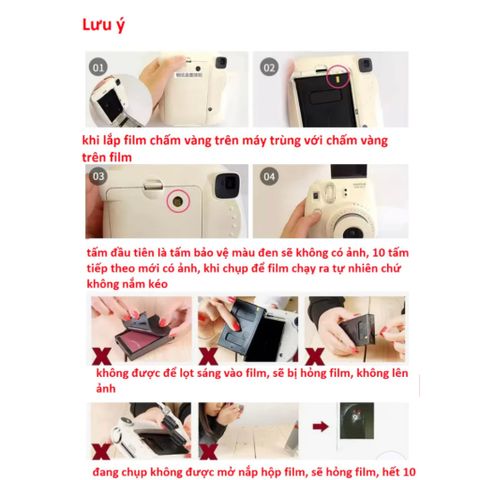 Lưu ý

01

02

khi lắp film chấm vàng trên máy trùng với chấm vàng trên film

03

04

tấm đầu tiên là tấm bảo vệ màu đen sẽ không có ảnh, 10 tấm tiếp theo mới có ảnh, khi chụp để film chạy ra tự nhiên chứ không nắm kéo

không được để lọt sáng vào film, sẽ bị hỏng film, không lên ảnh

đang chụp không được mở nắp hộp film, sẽ hỏng film, hết 10