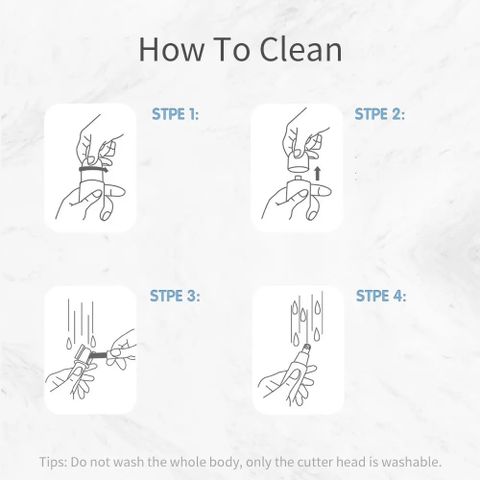 How To Clean

STPE 1:

STPE 2:

STPE 3:

STPE 4:

Tips: Do not wash the whole body, only the cutter head is washable.