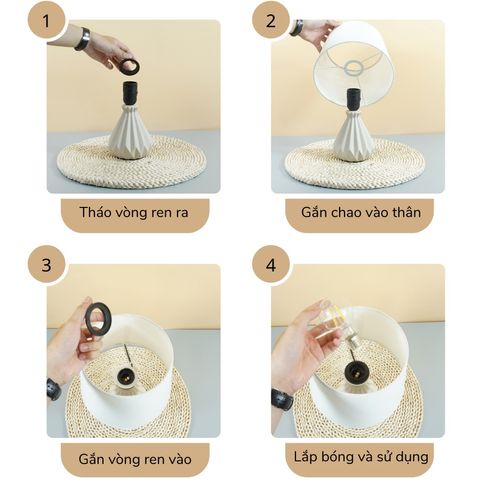 1

Tháo vòng ren ra

2

Gắn chao vào thân

3

Gắn vòng ren vào

4

Lắp bóng và sử dụng