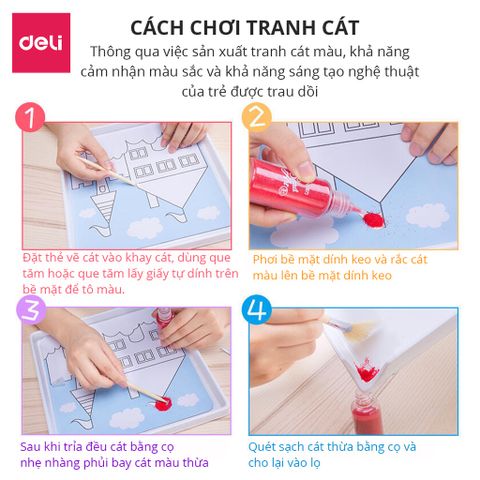 deli

CÁCH CHƠI TRANH CÁT

Thông qua việc sản xuất tranh cát màu, khả năng cảm nhận màu sắc và khả năng sáng tạo nghệ thuật của trẻ được trau dồi

1

Đặt thẻ vẽ cát vào khay cát, dùng que tăm hoặc que tăm lấy giấy tự dính trên bề mặt để tô màu.

2

Phơi bề mặt dính keo và rắc cát màu lên bề mặt dính keo

3

Sau khi trỉa đều cát bằng cọ nhẹ nhàng phủi bay cát màu thừa

4

Quét sạch cát thừa bằng cọ và cho lại vào lọ