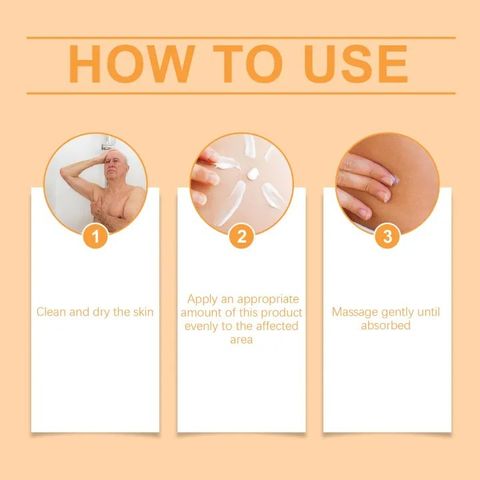 HOW TO USE

1

Clean and dry the skin

2

Apply an appropriate amount of this product evenly to the affected area

3

Massage gently until absorbed